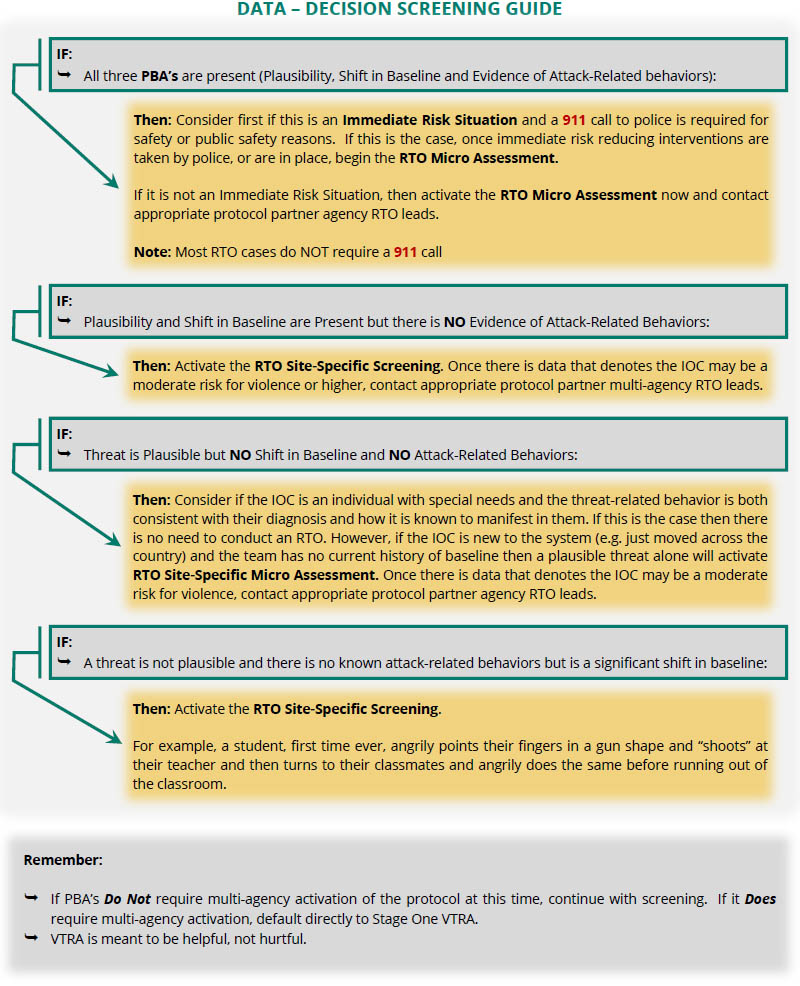 DATA – DECISION SCREENING GUIDE

IF:
➥ All three PBA's are present (Plausibility, Shift in Baseline and Evidence of Attack-Related behaviors):

Then: Consider first if this is an Immediate Risk Situation and a 911 call to police is required for safety or public safety reasons. If this is the case, once immediate risk reducing interventions are taken by police, or are in place, begin the RTO Micro Assessment.

If it is not an Immediate Risk Situation, then activate the RTO Micro Assessment now and contact appropriate protocol partner agency RTO leads.

Note: Most RTO cases do NOT require a 911 call

IF:
➥ Plausibility and Shift in Baseline are Present but there is NO Evidence of Attack-Related Behaviors:

Then: Activate the RTO Site-Specific Screening. Once there is data that denotes the IOC may be a moderate risk for violence or higher, contact appropriate protocol partner multi-agency RTO leads.

IF:
➥ Threat is Plausible but NO Shift in Baseline and NO Attack-Related Behaviors:

Then: Consider if the IOC is an individual with special needs and the threat-related behavior is both consistent with their diagnosis and how it is known to manifest in them. If this is the case then there is no need to conduct an RTO. However, if the IOC is new to the system (e.g. just moved across the country) and the team has no current history of baseline then a plausible threat alone will activate RTO Site-Specific Micro Assessment. Once there is data that denotes the IOC may be a moderate risk for violence, contact appropriate protocol partner agency RTO leads.

IF:
➥ A threat is not plausible and there is no known attack-related behaviors but is a significant shift in baseline:

Then: Activate the RTO Site-Specific Screening.

For example, a student, first time ever, angrily points their fingers in a gun shape and "shoots" at their teacher and then turns to their classmates and angrily does the same before running out of the classroom.

Remember:

➥ If PBA's Do Not require multi-agency activation of the protocol at this time, continue with screening. If it Does require multi-agency activation, default directly to Stage One VTRA.
➥ VTRA is meant to be helpful, not hurtful.